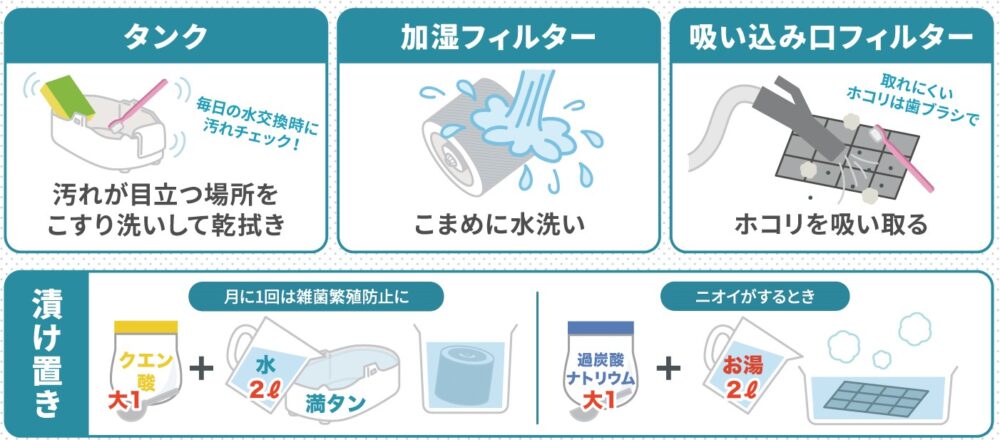 タンク

毎日の水交換時に汚れチェック!

汚れが目立つ場所をこすり洗いして乾拭き

加湿フィルター

こまめに水洗い

吸い込み口フィルター

取れにくいホコリは歯ブラシで

ホコリを吸い取る

漬け置き

月に1回は雑菌繁殖防止に

クエン酸
大1

+

水
2ℓ

満タン

ニオイがするとき

過炭酸ナトリウム
大1

+

お湯
2ℓ