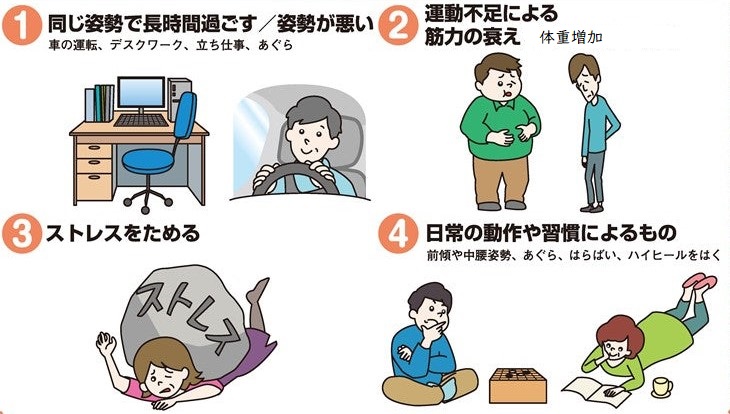 1 同じ姿勢で長時間過ごす／姿勢が悪い
車の運転、デスクワーク、立ち仕事、あぐら

2 運動不足による筋力の衰え
体重増加

3 ストレスをためる
ストレス

4 日常の動作や習慣によるもの
前傾や中腰姿勢、あぐら、はらばい、ハイヒールをはく